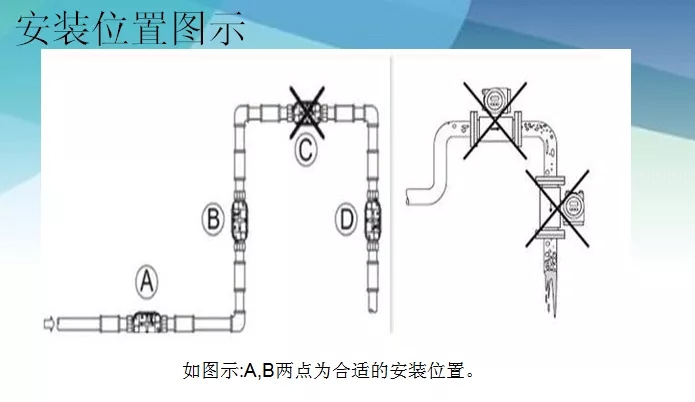 安装位置图示

C

B

D

A

如图示:A,B两点为合适的安装位置。